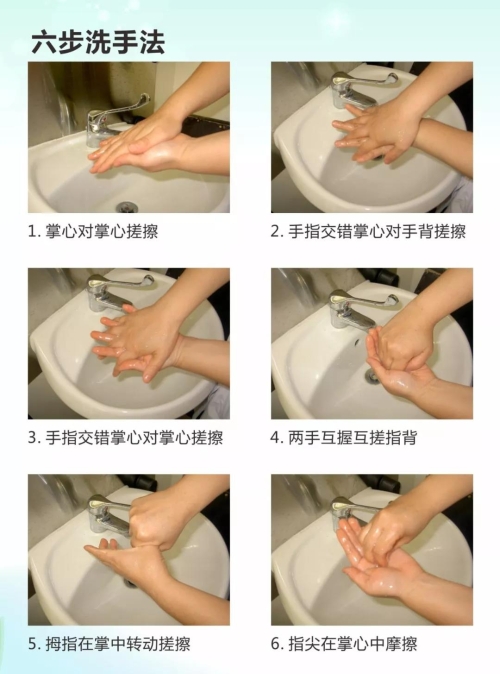 六步洗手法

1. 掌心对掌心搓擦

2. 手指交错掌心对手背搓擦

3. 手指交错掌心对掌心搓擦

4. 两手互握互搓指背

5. 拇指在掌中转动搓擦

6. 指尖在掌心中摩擦