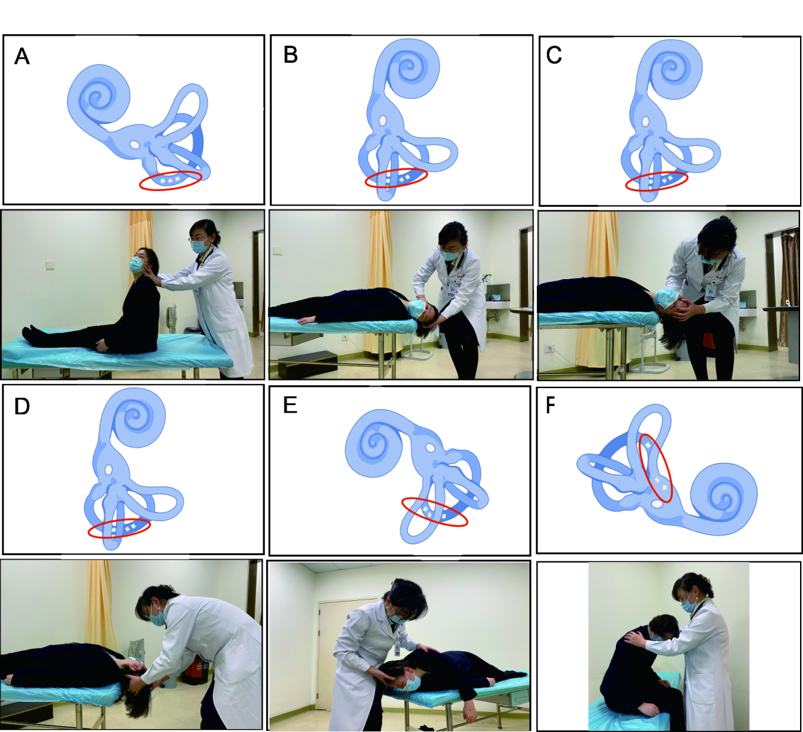 A

B

C

D

E

F